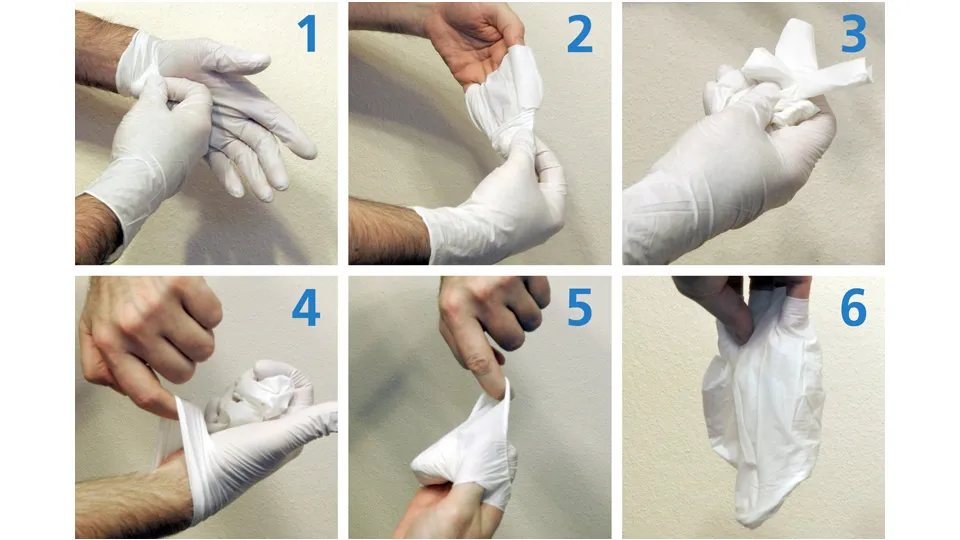 1

2

3

4

5

6