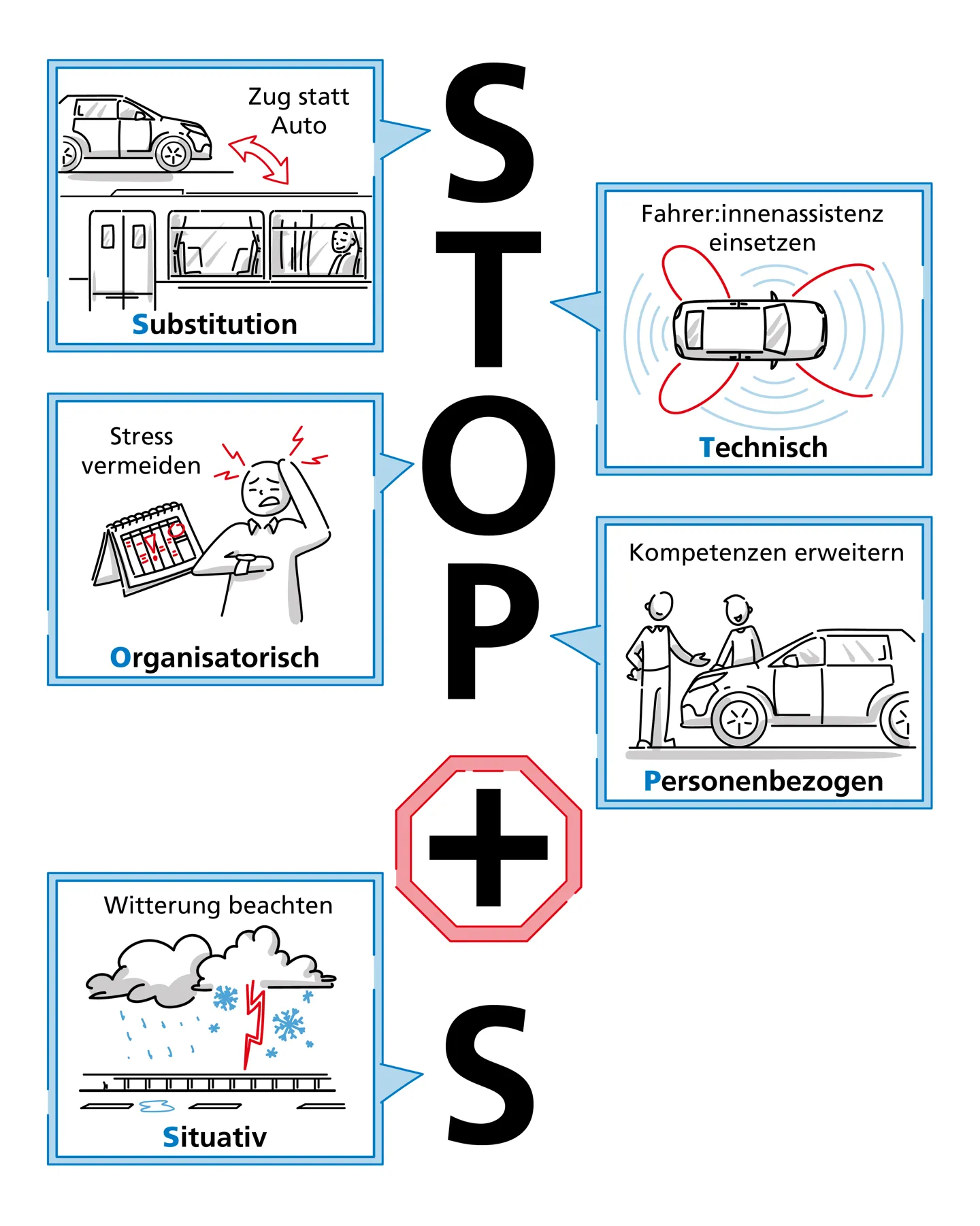 Zug statt Auto

Substitution

S

Fahrer:innenassistenz einsetzen

Technisch

T

Stress vermeiden

Organisatorisch

O

Kompetenzen erweitern

Personenbezogen

P

+

Witterung beachten

Situativ

S